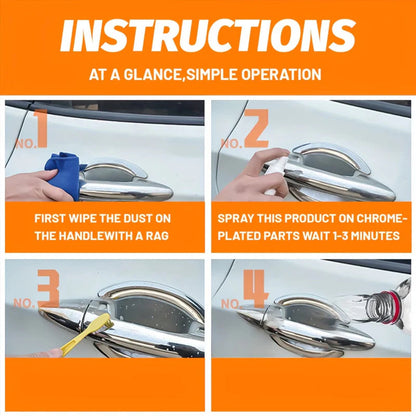 INSTRUCTIONS

AT A GLANCE,SIMPLE OPERATION

NO.1

FIRST WIPE THE DUST ON THE HANDLEWITH A RAG

NO.2

SPRAY THIS PRODUCT ON CHROME-PLATED PARTS WAIT 1-3 MINUTES

NO.3

NO.4